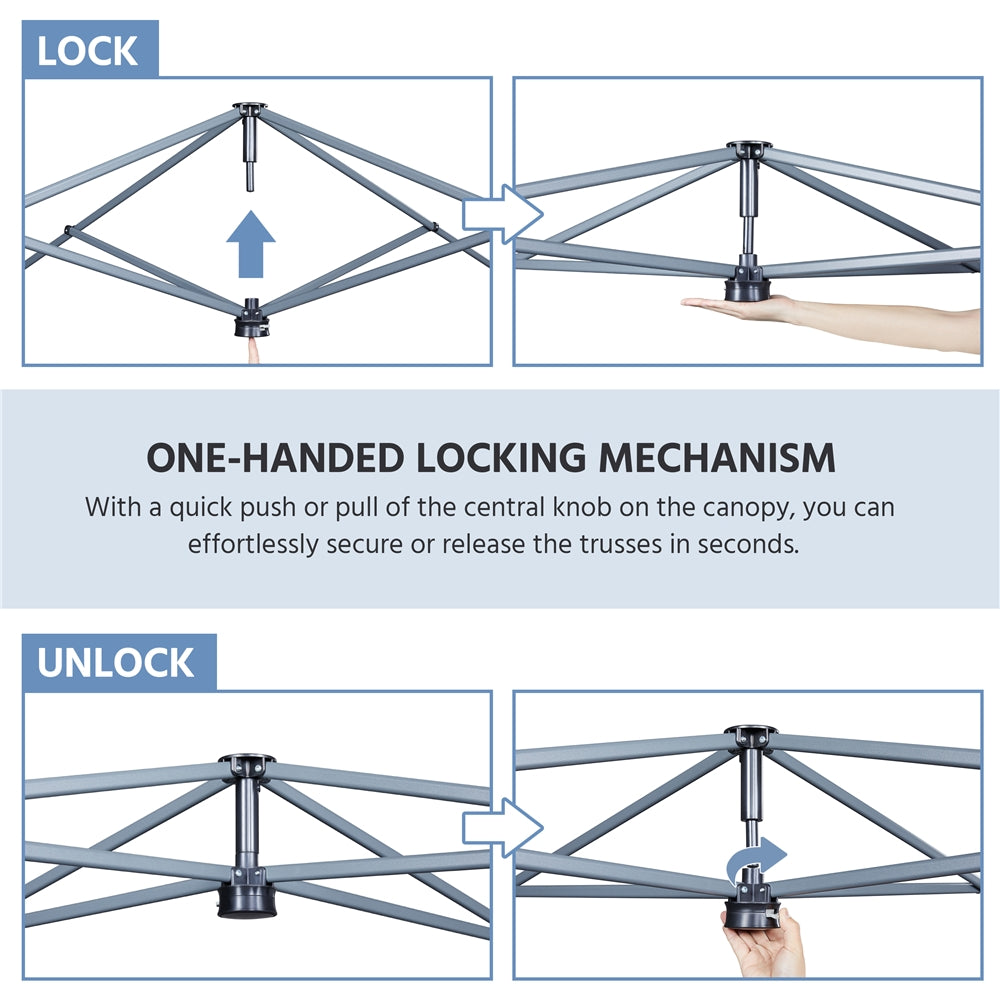 LOCK

ONE-HANDED LOCKING MECHANISM

With a quick push or pull of the central knob on the canopy, you can effortlessly secure or release the trusses in seconds.

UNLOCK