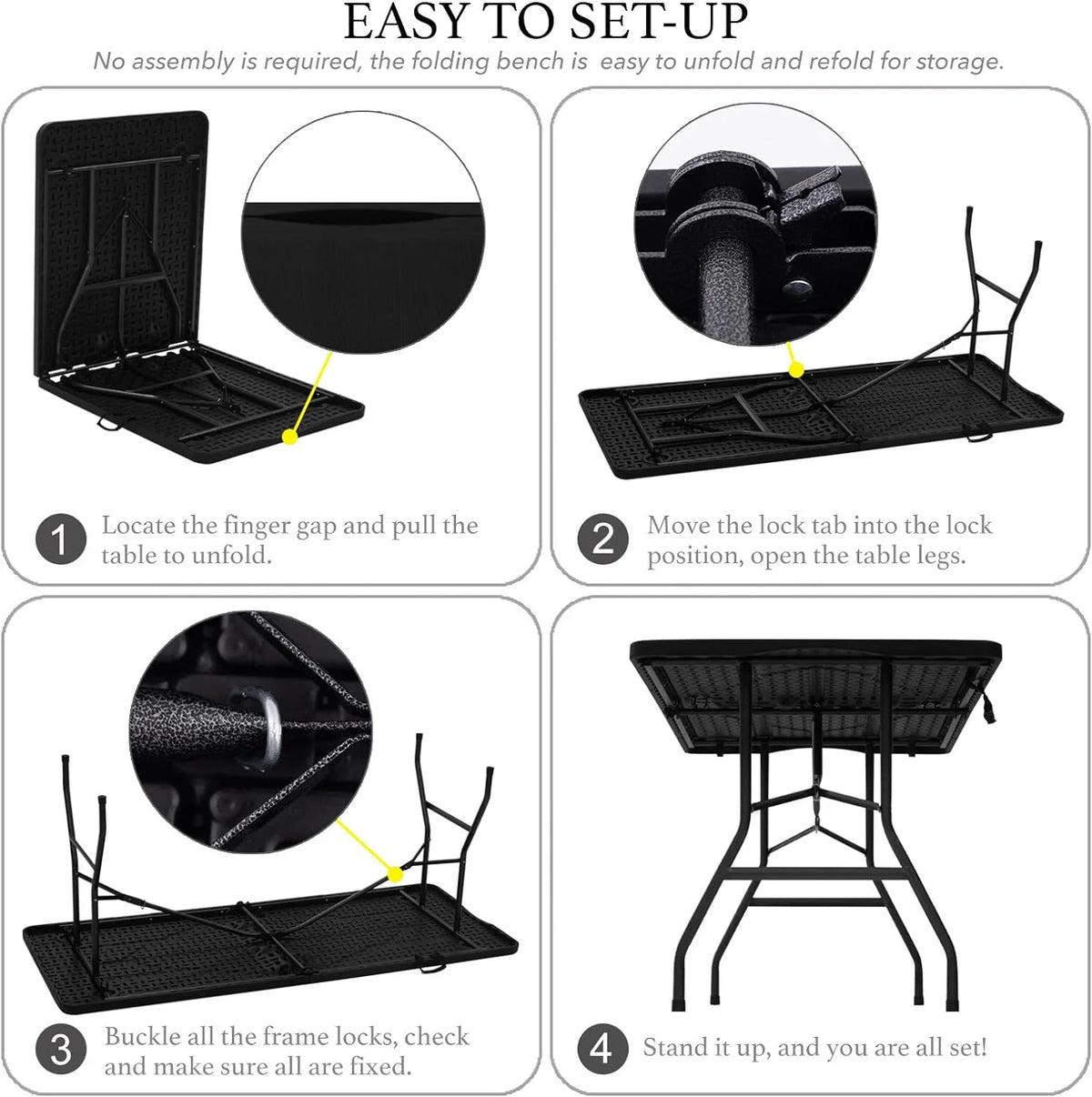 EASY TO SET-UP

No assembly is required, the folding bench is  easy to unfold and refold for storage.

1 Locate the finger gap and pull the table to unfold.

2 Move the lock tab into the lock position, open the table legs.

3 Buckle all the frame locks, check and make sure all are fixed.

4 Stand it up, and you are all set!