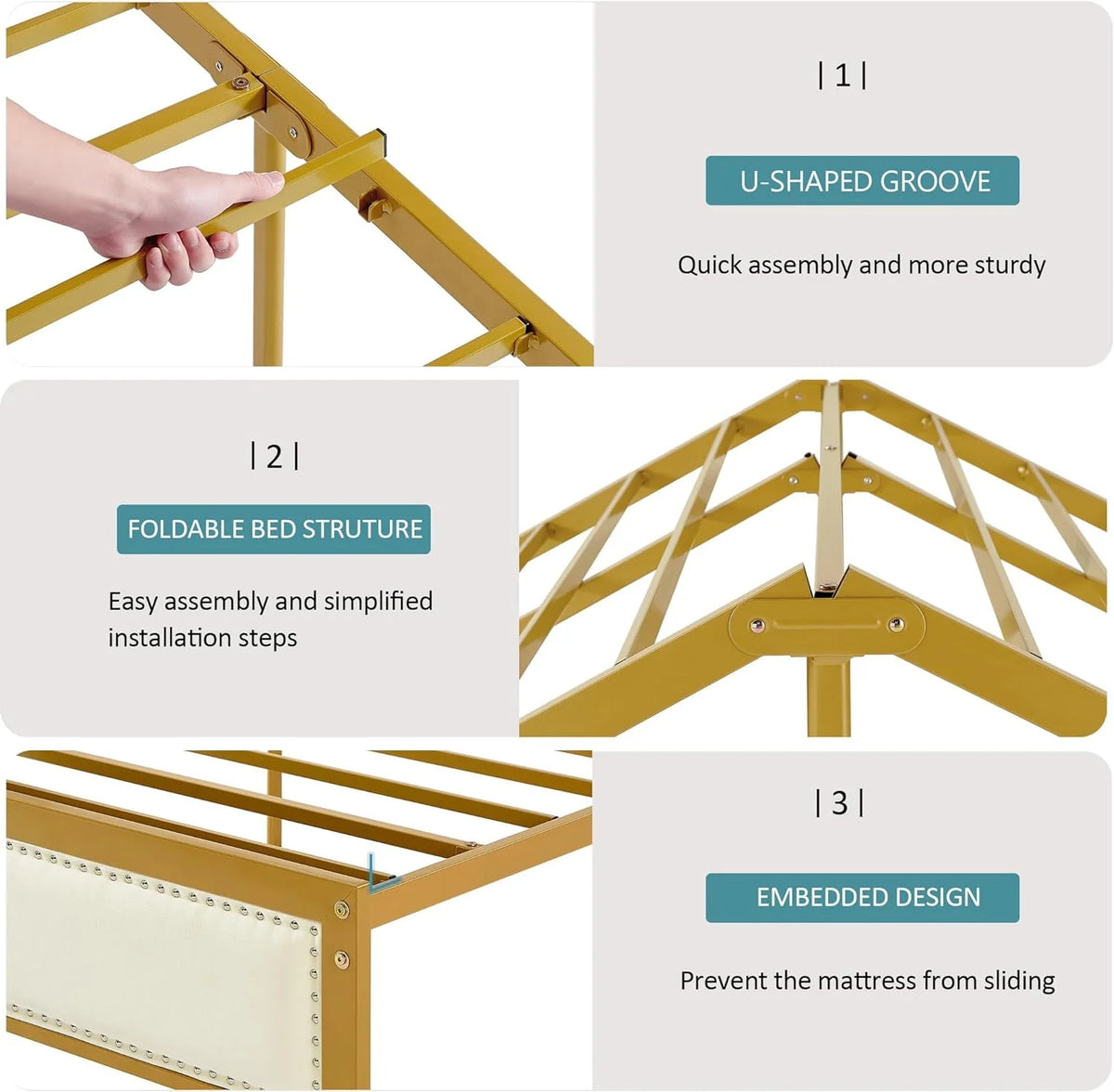 | 1 |

U-SHAPED GROOVE

Quick assembly and more sturdy

| 2 |

FOLDABLE BED STRUTURE

Easy assembly and simplified installation steps

| 3 |

EMBEDDED DESIGN

Prevent the mattress from sliding