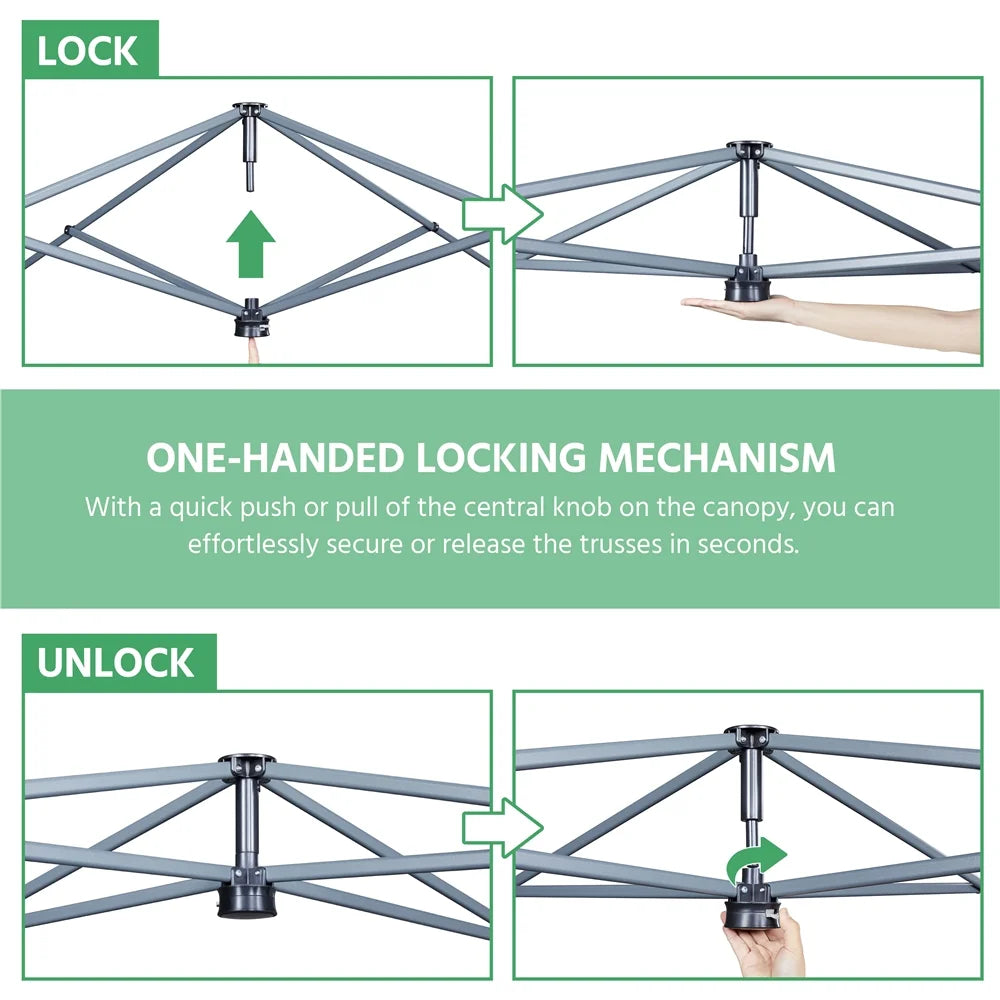 LOCK

ONE-HANDED LOCKING MECHANISM

With a quick push or pull of the central knob on the canopy, you can effortlessly secure or release the trusses in seconds.

UNLOCK